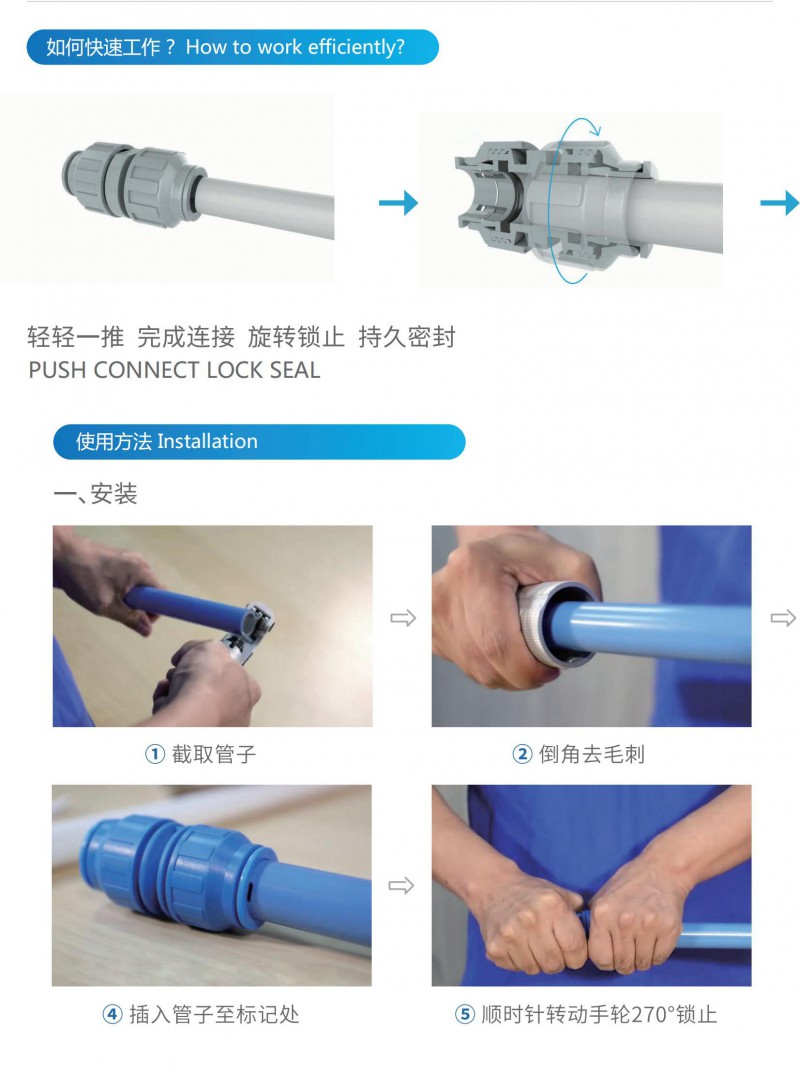 如何快速工作？ How to work efficiently?

轻轻一推 完成连接 旋转锁止 持久密封
PUSH CONNECT LOCK SEAL

使用方法 Installation

一、安装

① 截取管子

② 倒角去毛刺

④ 插入管子至标记处

⑤ 顺时针转动手轮270°锁止